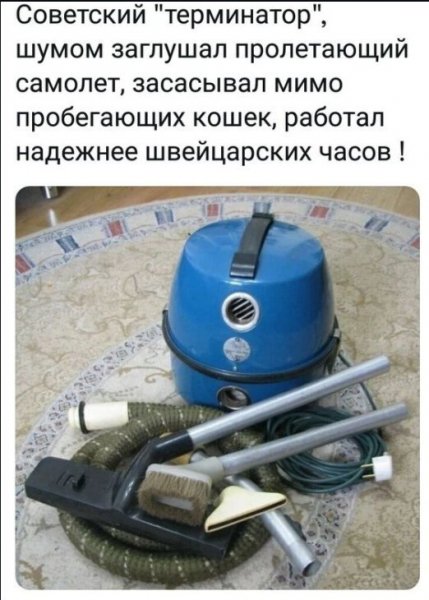 Советский "терминатор", шумом заглушал пролетающий самолет, засасывал мимо пробегающих кошек, работал надежнее швейцарских часов !