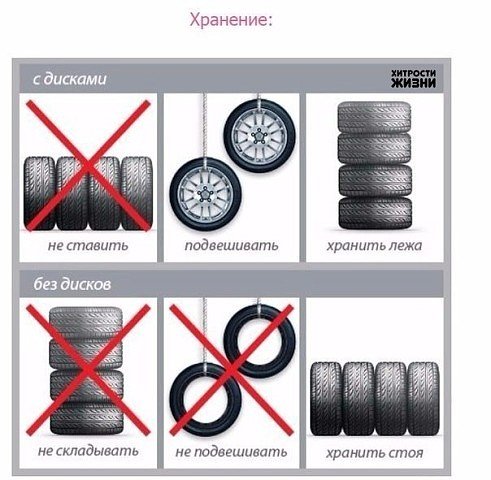 Хранение:

с дисками

ХИТРОСТИ ЖИЗНИ

не ставить

подвешивать

хранить лежа

без дисков

не складывать

не подвешивать

хранить стоя